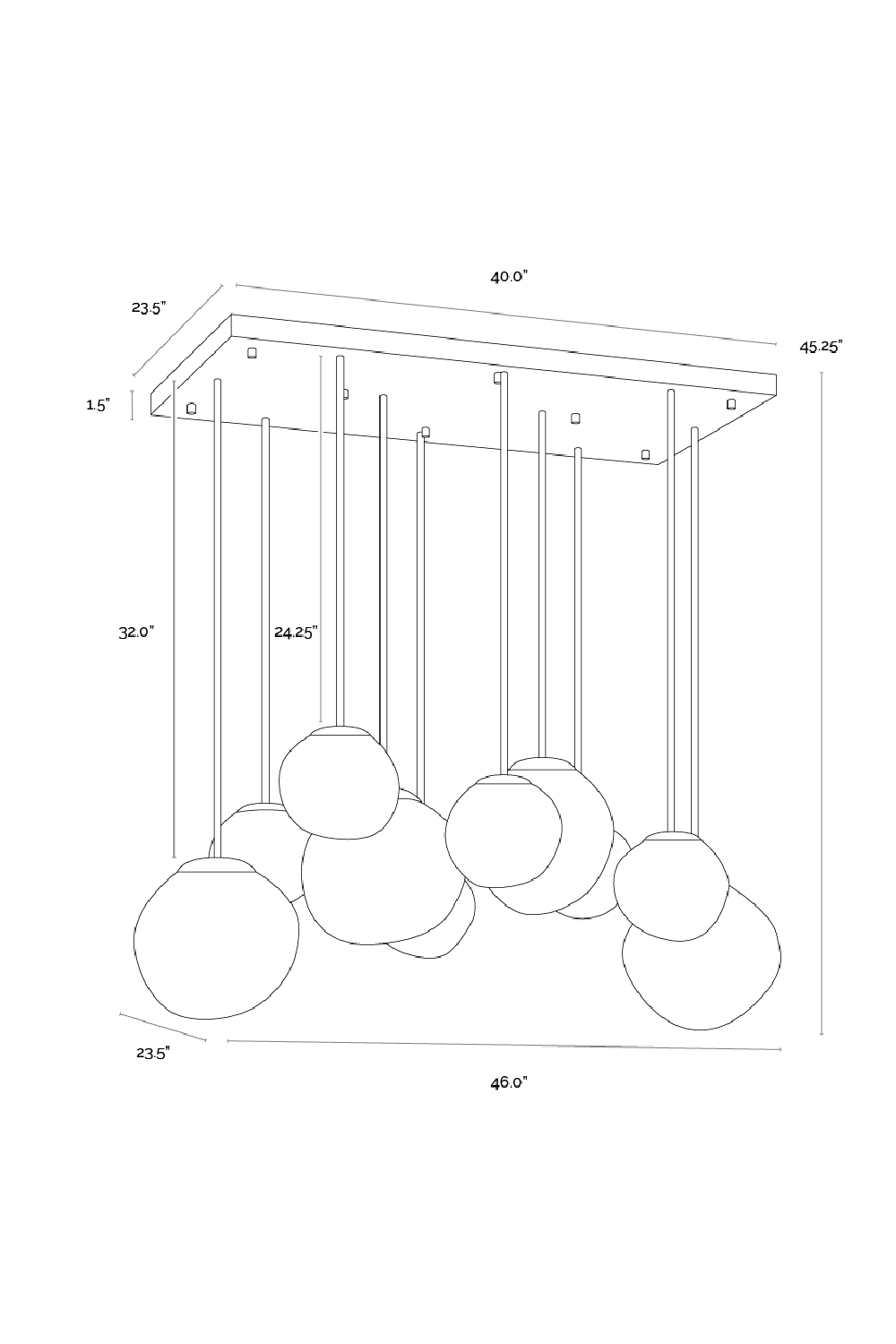 40.0"

23.5"

45.25"

1.5"

32.0"

24.25"

23.5"

46.0"